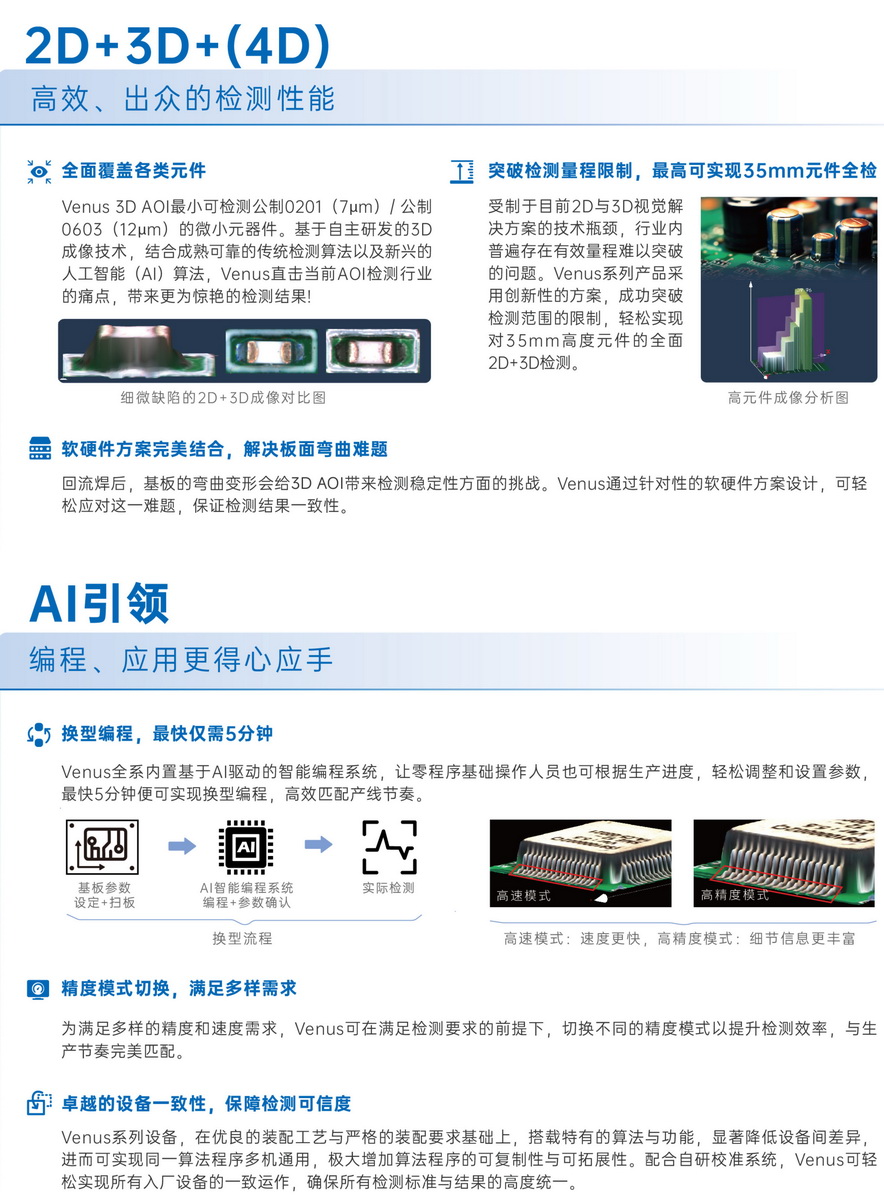 2D+3D+(4D)

高效、出众的检测性能

全面覆盖各类元件

Venus 3D AOI最小可检测公制0201（7μm）/ 公制0603（12μm）的微小元器件。基于自主研发的3D成像技术，结合成熟可靠的传统检测算法以及新兴的人工智能（AI）算法，Venus直击当前AOI检测行业的痛点，带来更为惊艳的检测结果!

细微缺陷的2D+3D成像对比图

突破检测量程限制，最高可实现35mm元件全检

受制于目前2D与3D视觉解决方案的技术瓶颈，行业内普遍存在有效量程难以突破的问题。Venus系列产品采用创新性的方案，成功突破检测范围的限制，轻松实现对35mm高度元件的全面2D+3D检测。

高元件成像分析图

软硬件方案完美结合，解决板面弯曲难题

回流焊后，基板的弯曲变形会给3D AOI带来检测稳定性方面的挑战。Venus通过针对性的软硬件方案设计，可轻松应对这一难题，保证检测结果一致性。

AI引领

编程、应用更得心应手

换型编程，最快仅需5分钟

Venus全系内置基于AI驱动的智能编程系统，让零程序基础操作人员也可根据生产进度，轻松调整和设置参数，最快5分钟便可实现换型编程，高效匹配产线节奏。

AI

基板参数设定+扫板

AI智能编程系统编程+参数确认

实际检测

换型流程

高速模式

高精度模式

高速模式：速度更快，高精度模式：细节信息更丰富

精度模式切换，满足多样需求

为满足多样的精度和速度需求，Venus可在满足检测要求的前提下，切换不同的精度模式以提升检测效率，与生产节奏完美匹配。

卓越的设备一致性，保障检测可信度

Venus系列设备，在优良的装配工艺与严格的装配要求基础上，搭载特有的算法与功能，显著降低设备间差异，进而可实现同一算法程序多机通用，极大增加算法程序的可复制性与可拓展性。配合自研校准系统，Venus可轻松实现所有入厂设备的一致运作，确保所有检测标准与结果的高度统一。